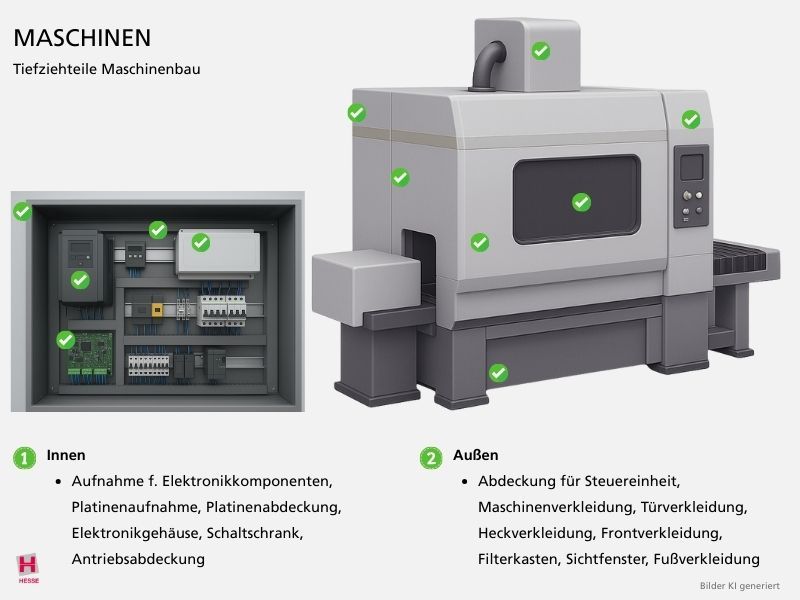 MASCHINEN

Tiefziehteile Maschinenbau

1 Innen

• Aufnahme f. Elektronikkomponenten, Platinenaufnahme, Platinenabdeckung, Elektronikgehäuse, Schaltschrank, Antriebsabdeckung

2 Außen

• Abdeckung für Steuereinheit, Maschinenverkleidung, Türverkleidung, Heckverkleidung, Frontverkleidung, Filterkasten, Sichtfenster, Fußverkleidung

H HESSE

Bilder KI generiert